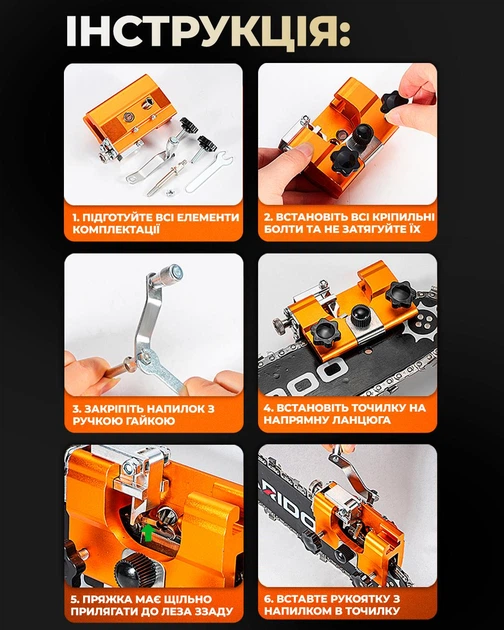 ІНСТРУКЦІЯ:

1. ПІДГОТУЙТЕ ВСІ ЕЛЕМЕНТИ КОМПЛЕКТАЦІЇ

2. ВСТАНОВІТЬ ВСІ КРІПИЛЬНІ БОЛТИ ТА НЕ ЗАТЯГУЙТЕ ЇХ

3. ЗАКРІПІТЬ НАПИЛОК З РУЧКОЮ ГАЙКОЮ

4. ВСТАНОВІТЬ ТОЧИЛКУ НА НАПРЯМНУ ЛАНЦЮГА

5. ПРЯЖКА МАЄ ЩІЛЬНО ПРИЛЯГАТИ ДО ЛЕЗА ЗЗАДУ

6. ВСТАВТЕ РУКОЯТКУ З НАПИЛКОМ В ТОЧИЛКУ